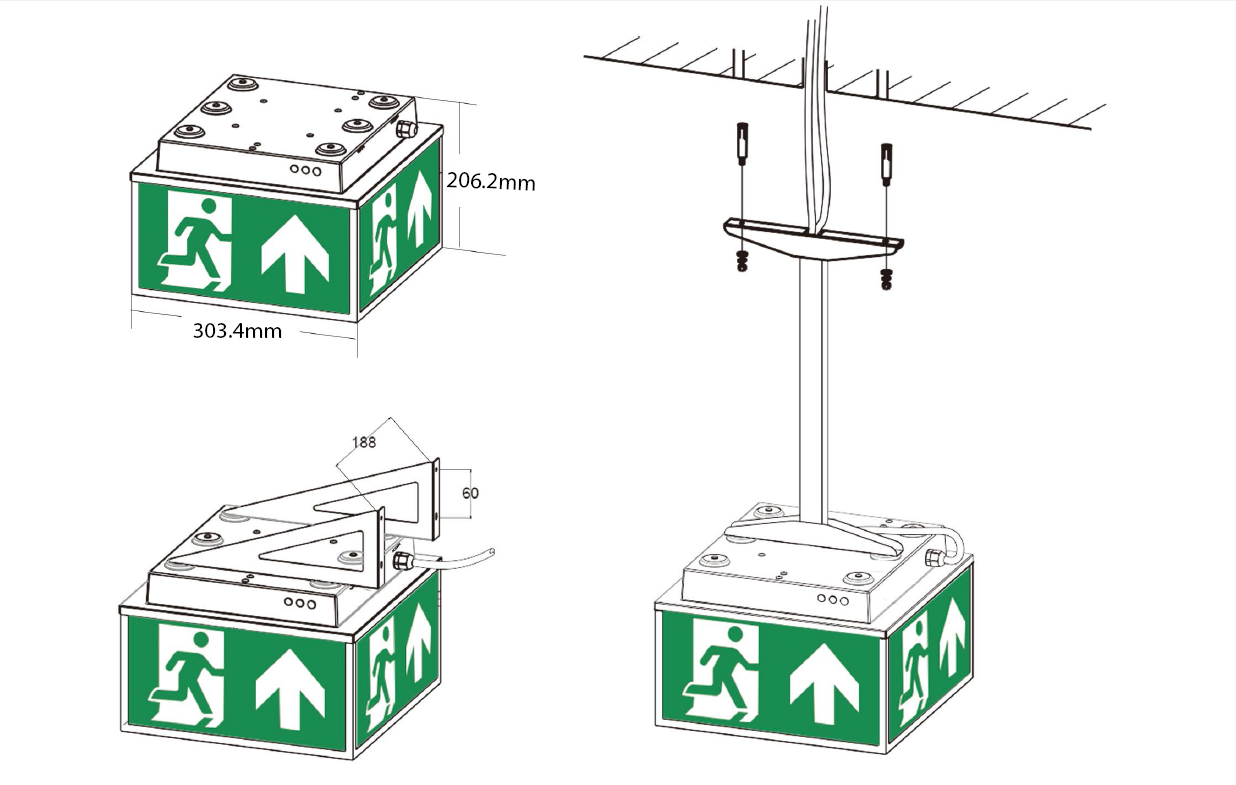 206.2mm

303.4mm

188

60